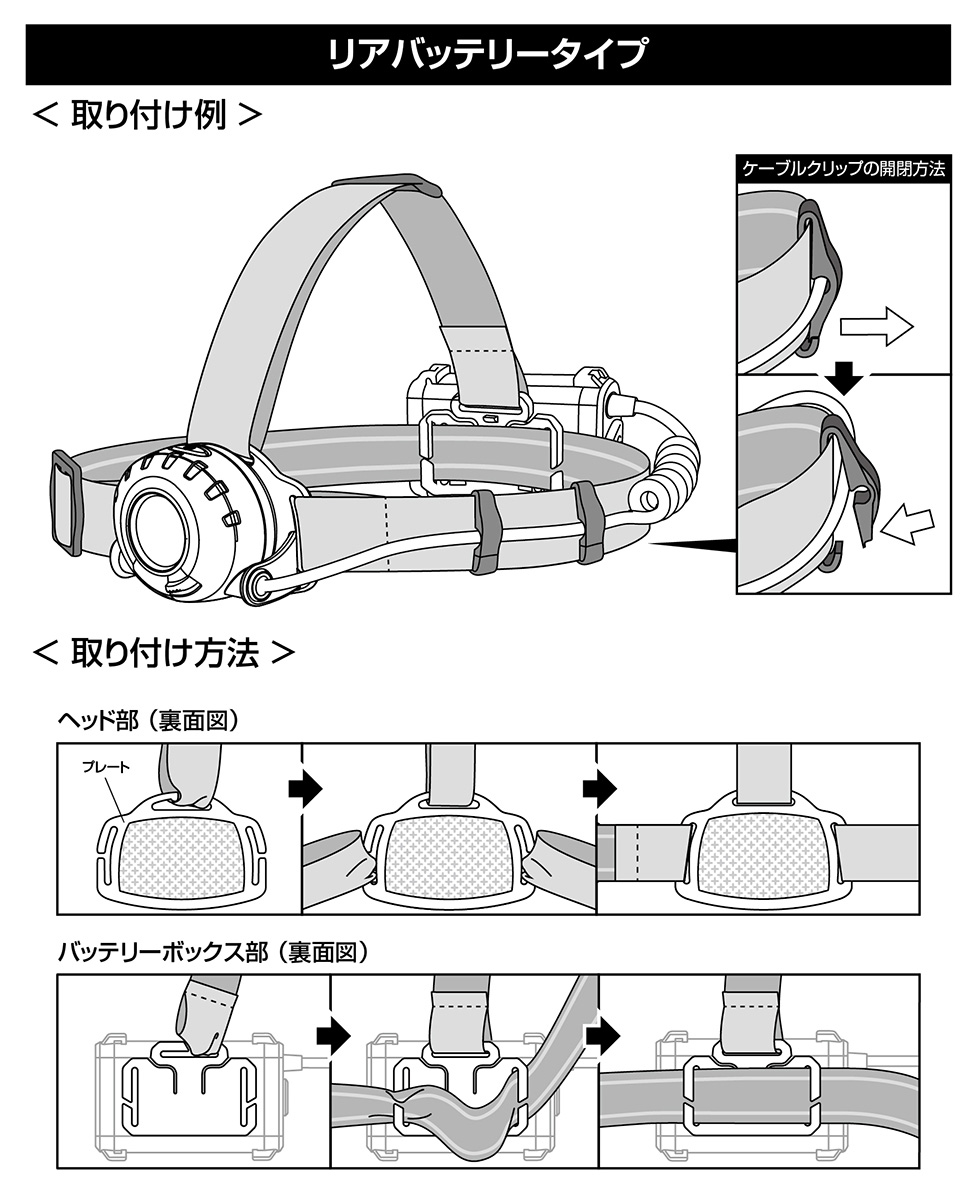 リアバッテリータイプ

< 取り付け例 >

ケーブルクリップの開閉方法

< 取り付け方法 >

ヘッド部（裏面図）

プレート

バッテリーボックス部（裏面図）