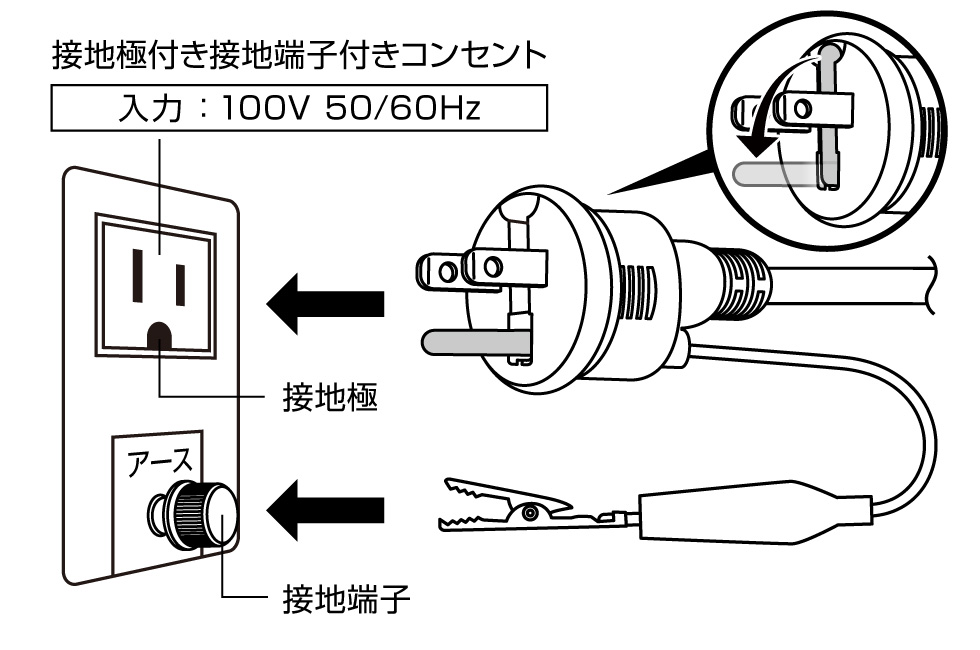 接地極付き接地端子付きコンセント

入力：100V 50/60Hz

接地極

アース

接地端子