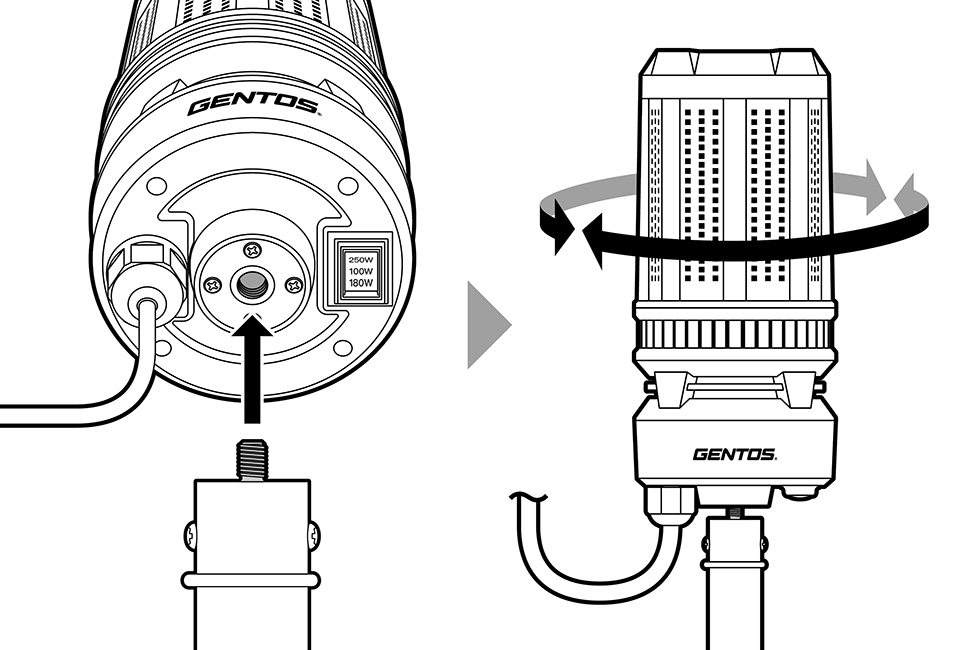 GENTOS.

250W
100W
180W

GENTOS.