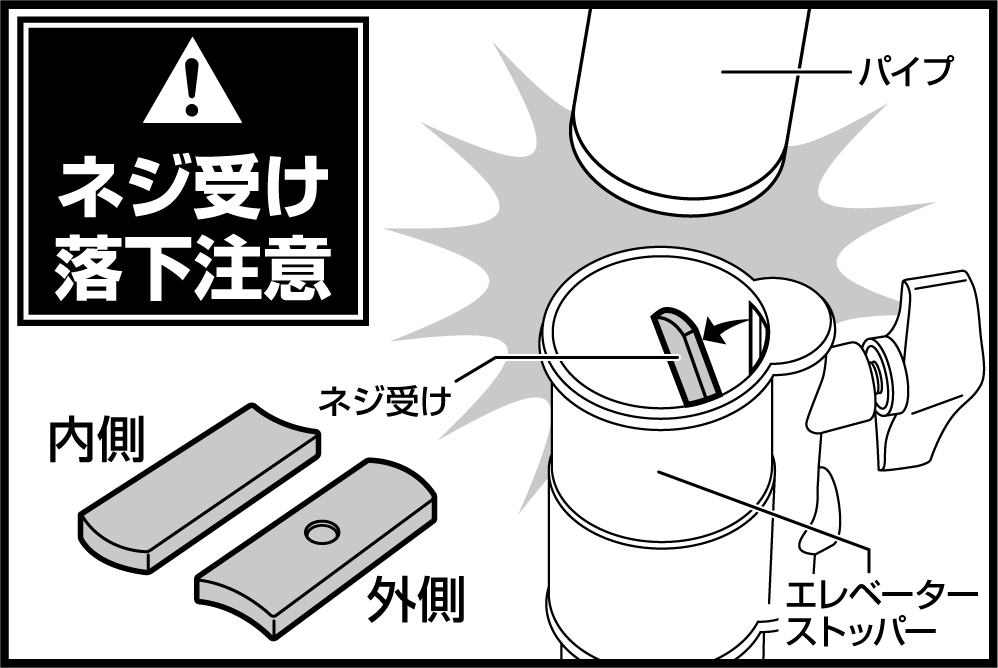 ネジ受け
落下注意

パイプ

ネジ受け

内側

外側

エレベーター
ストッパー