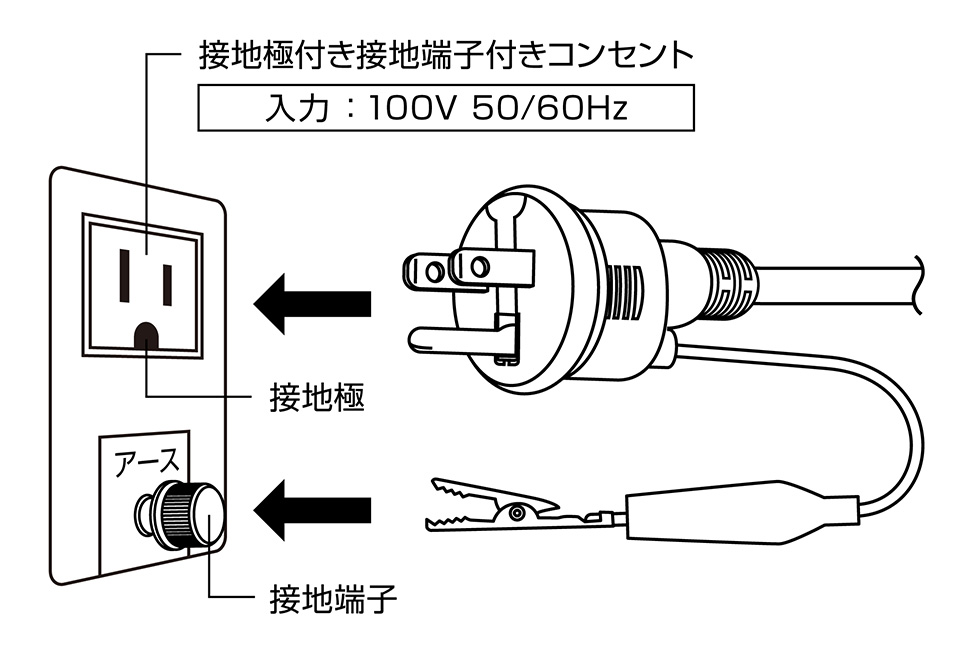 接地極付き接地端子付きコンセント

入力：100V 50/60Hz

接地極

アース

接地端子