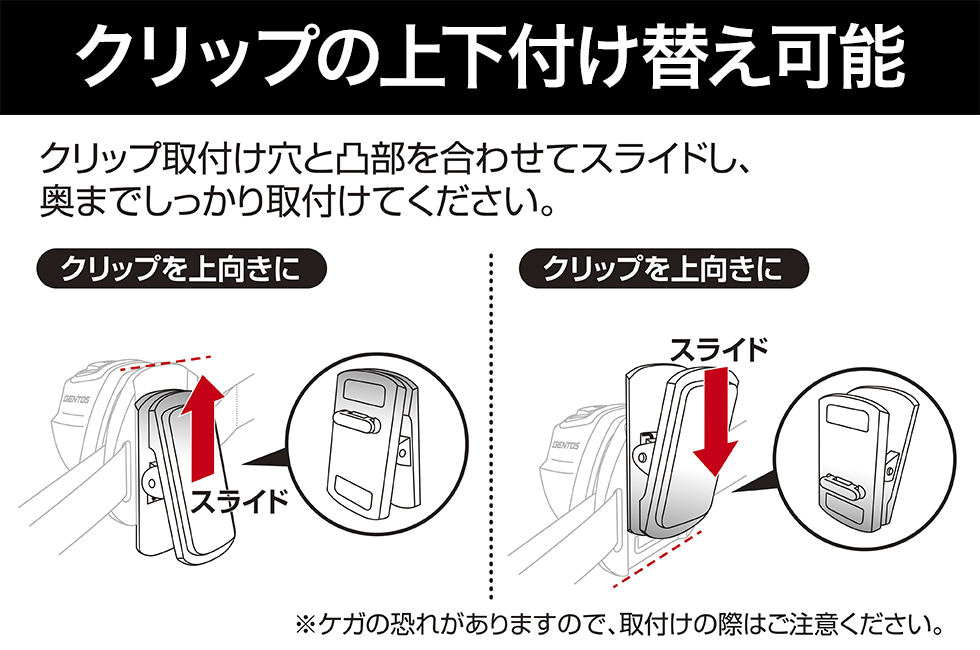 クリップの上下付け替え可能

クリップ取付け穴と凸部を合わせてスライドし、奥までしっかり取付けてください。

クリップを上向きに

GENTOS

スライド

クリップを上向きに

スライド

GENTOS

※ケガの恐れがありますので、取付けの際はご注意ください。