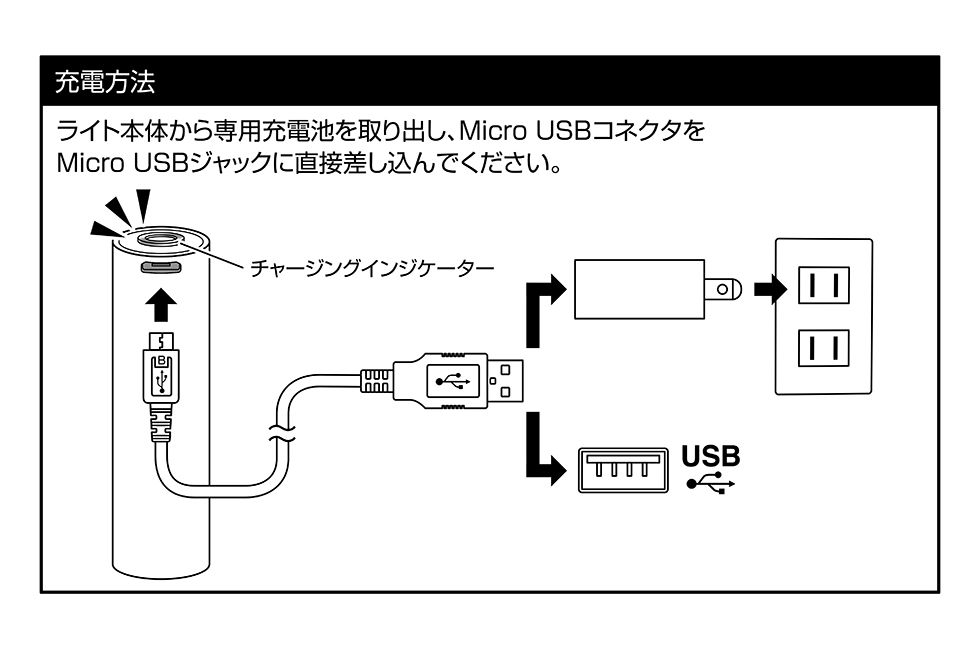 充電方法

ライト本体から専用充電池を取り出し、Micro USBコネクタをMicro USBジャックに直接差し込んでください。

チャージングインジケーター

USB