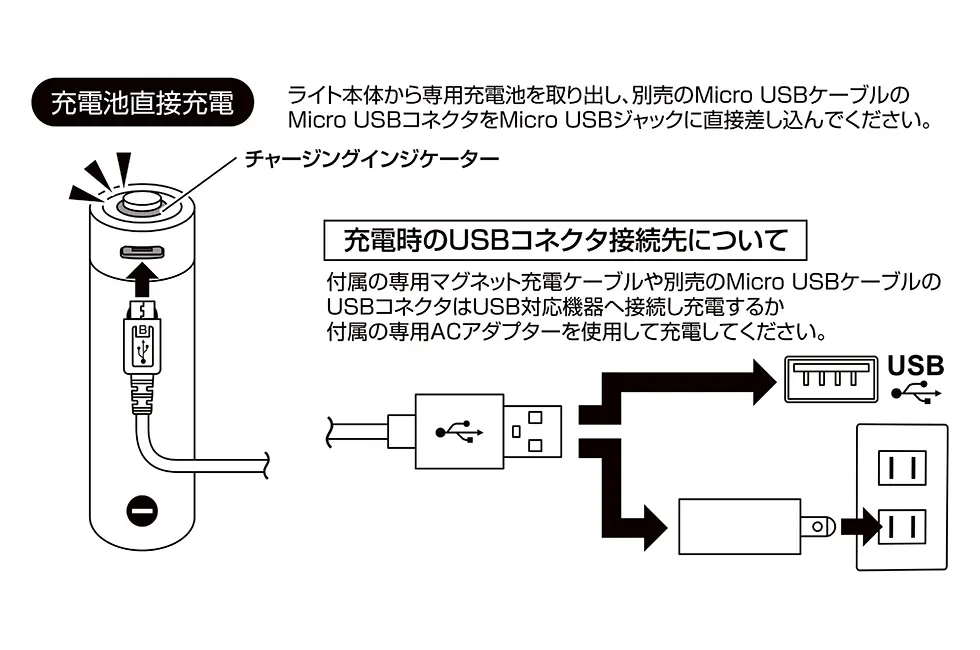 充電池直接充電

ライト本体から専用充電池を取り出し、別売のMicro USBケーブルのMicro USBコネクタをMicro USBジャックに直接差し込んでください。

チャージングインジケーター

充電時のUSBコネクタ接続先について

付属の専用マグネット充電ケーブルや別売のMicro USBケーブルのUSBコネクタはUSB対応機器へ接続し充電するか付属の専用ACアダプターを使用して充電してください。

USB