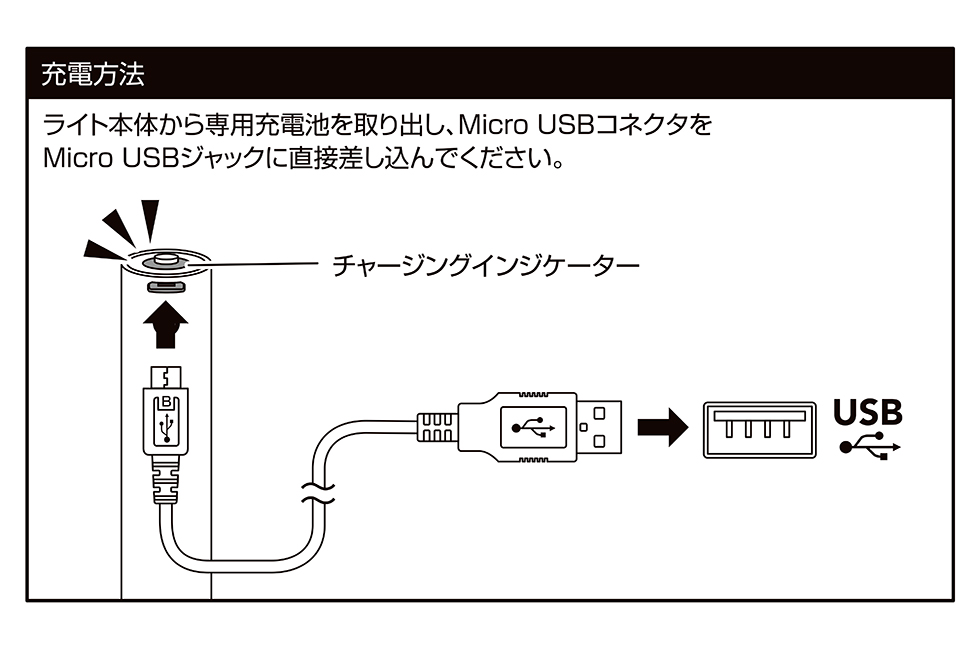 充電方法

ライト本体から専用充電池を取り出し、Micro USBコネクタをMicro USBジャックに直接差し込んでください。

チャージングインジケーター

B

USB