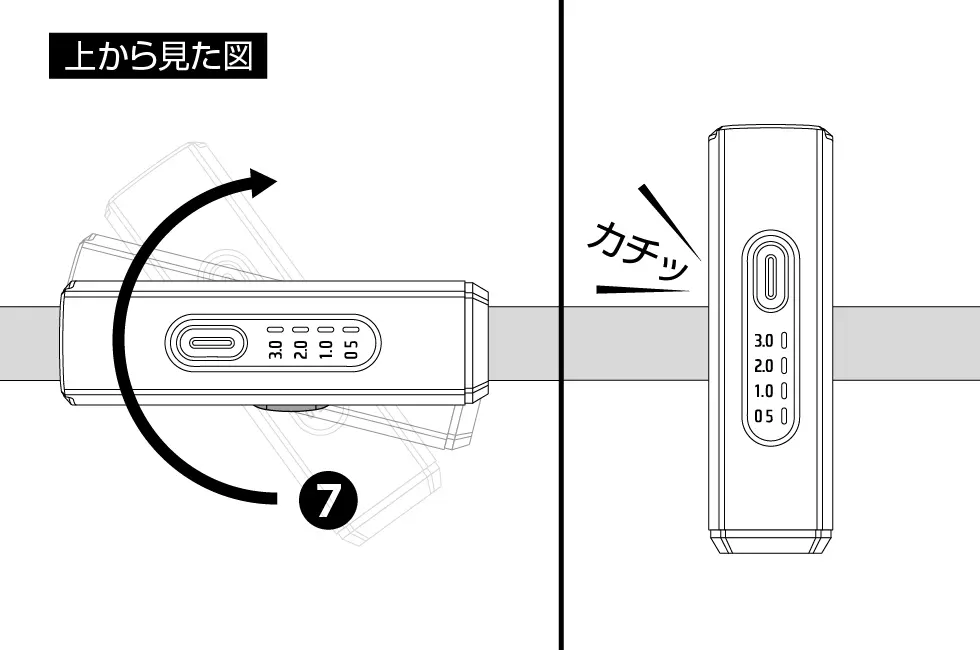 上から見た図

3.0
2.0
1.0
0.5

7

カチッ

3.0
2.0
1.0
0.5